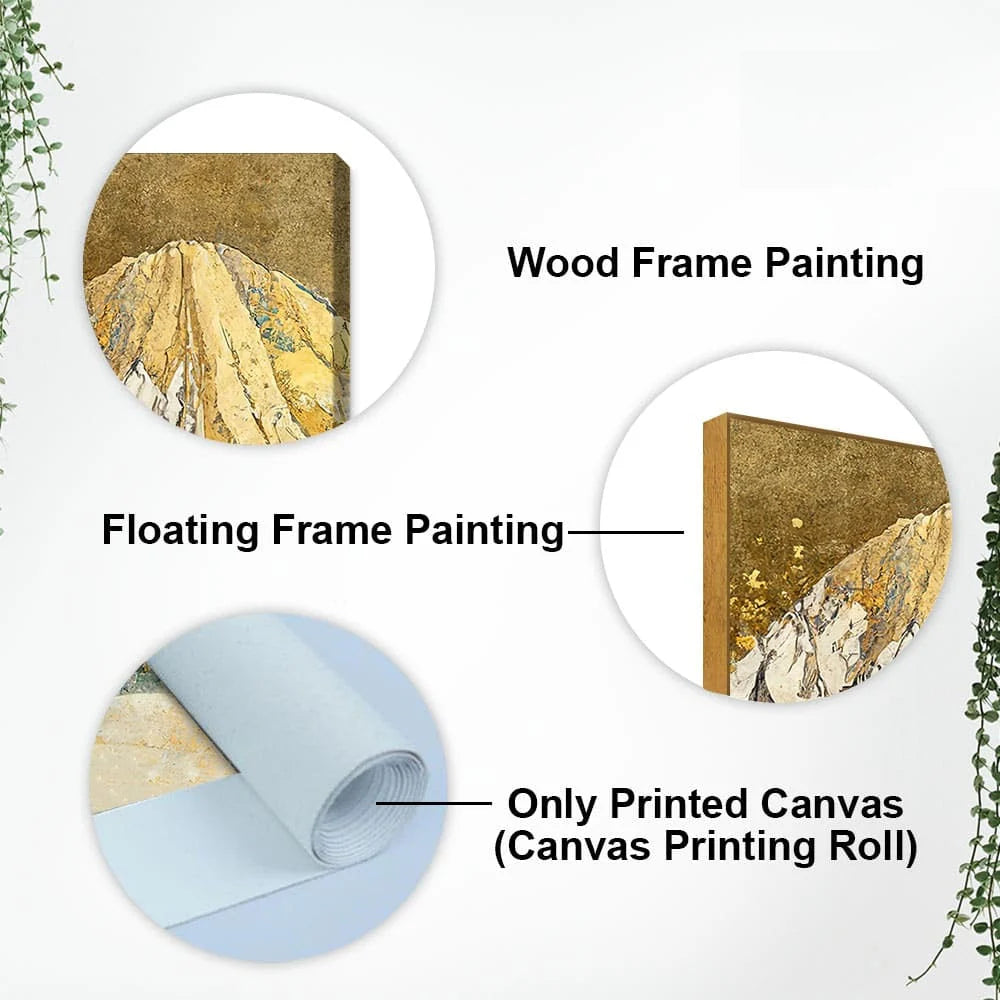 Wood Frame Painting

Floating Frame Painting

Only Printed Canvas
(Canvas Printing Roll)