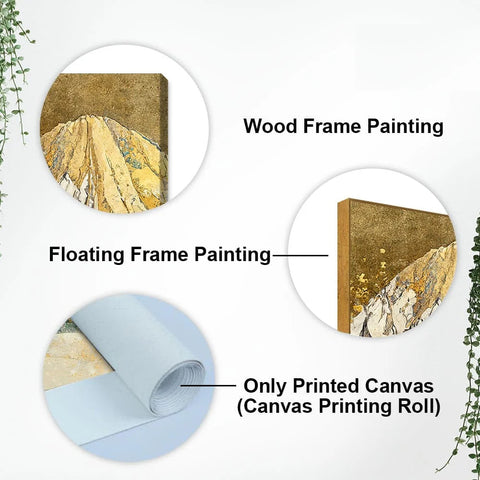 Wood Frame Painting

Floating Frame Painting

Only Printed Canvas
(Canvas Printing Roll)