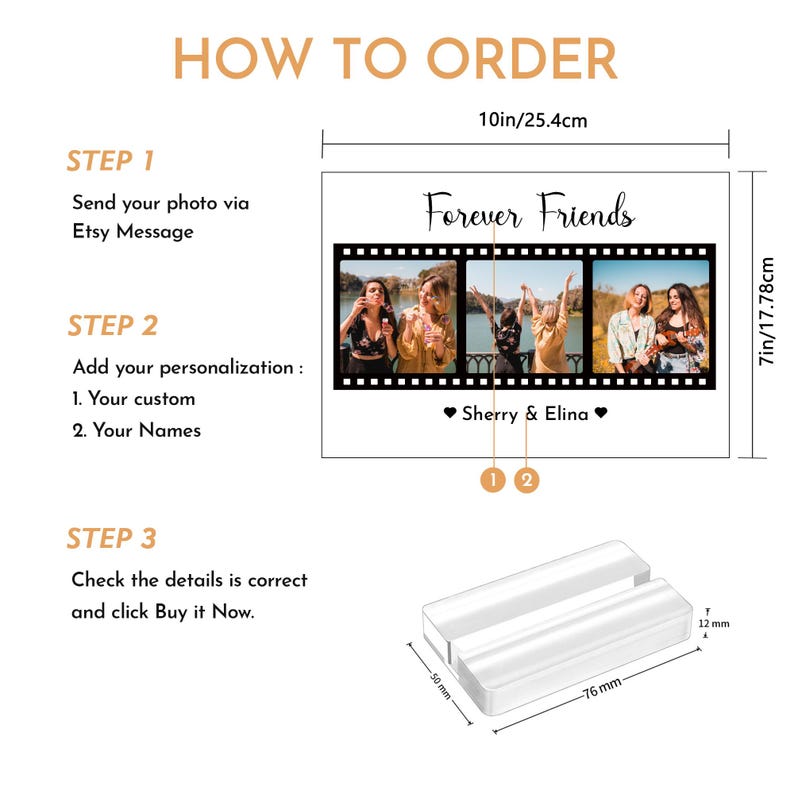 HOW TO ORDER

STEP 1

Send your photo via Etsy Message

STEP 2

Add your personalization :
1. Your custom
2. Your Names

STEP 3

Check the details is correct and click Buy it Now.

10in/25.4cm

7in/17.78cm

Forever Friends

♥ Sherry & Elina ♥

1 2

12 mm

50 mm

76 mm